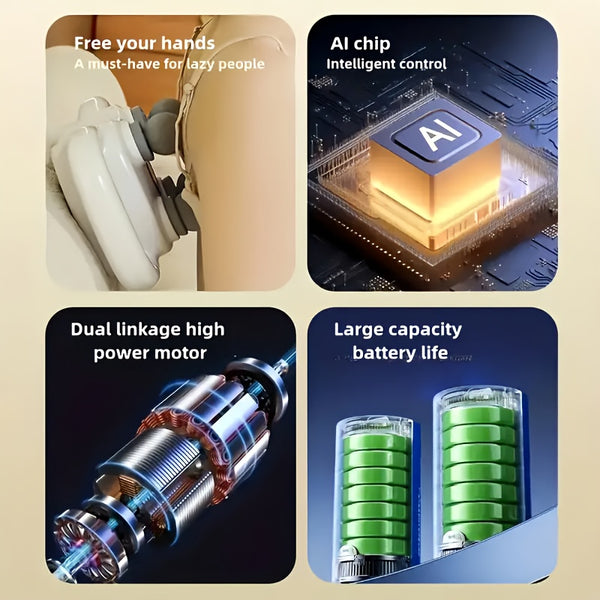 Free your hands
A must-have for lazy people

AI chip
Intelligent control

AI

Dual linkage high power motor

Large capacity battery life