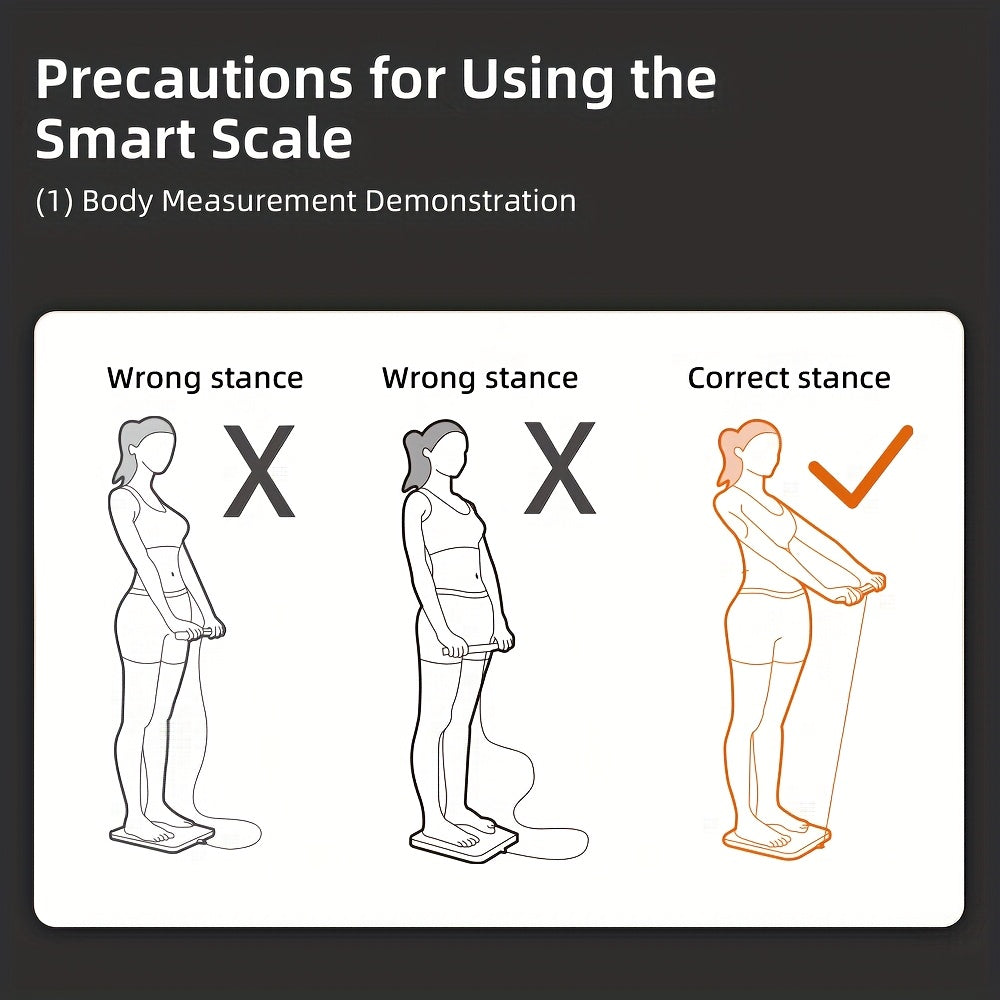 Precautions for Using the Smart Scale

(1) Body Measurement Demonstration

Wrong stance

X

Wrong stance

X

Correct stance